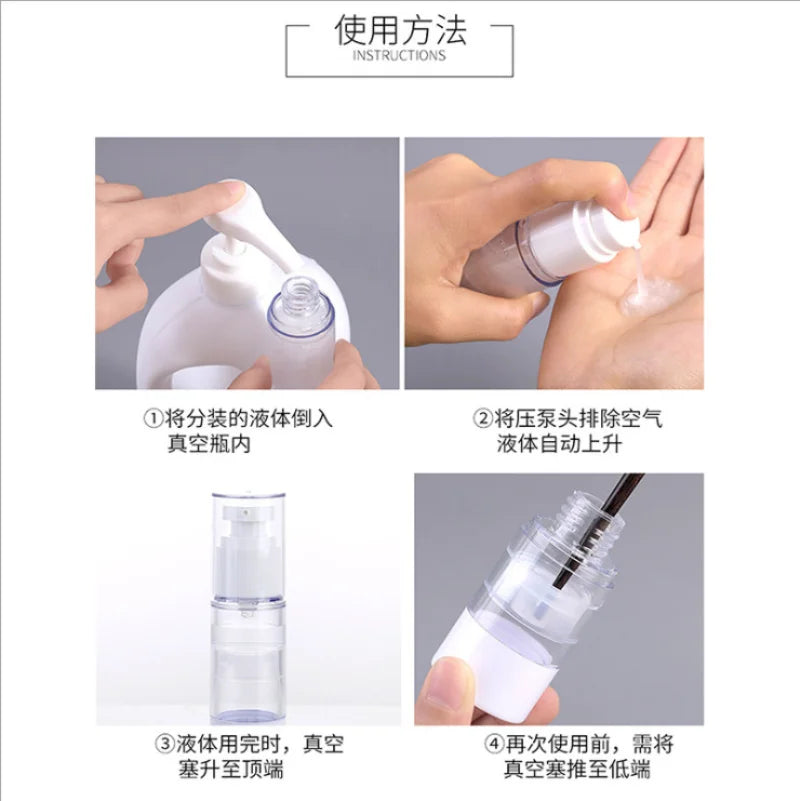 使用方法
INSTRUCTIONS

①将分装的液体倒入真空瓶内

②将压泵头排除空气液体自动上升

③液体用完时，真空塞升至顶端

④再次使用前，需将真空塞推至低端