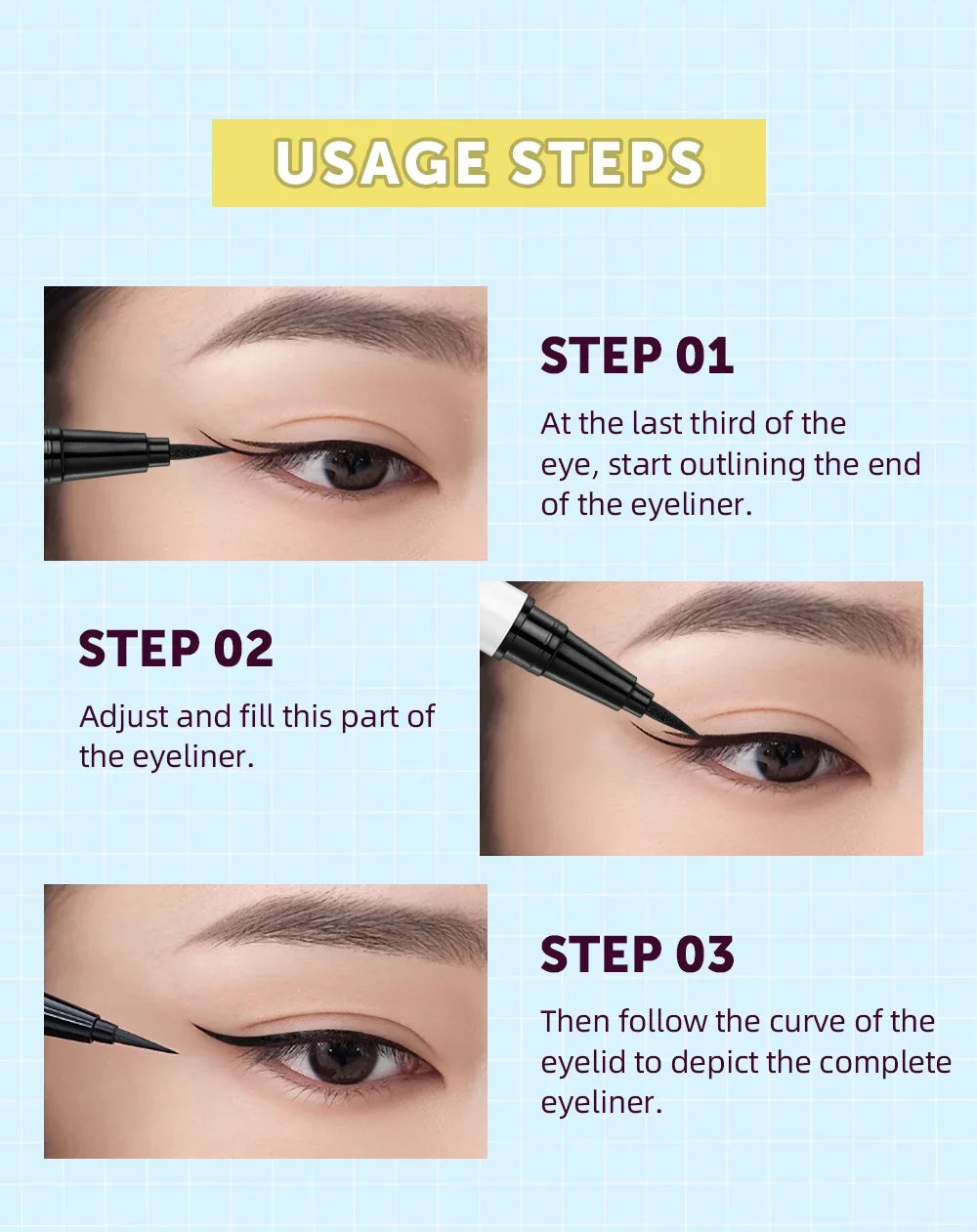 USAGE STEPS

STEP 01

At the last third of the eye, start outlining the end of the eyeliner.

STEP 02

Adjust and fill this part of the eyeliner.

STEP 03

Then follow the curve of the eyelid to depict the complete eyeliner.